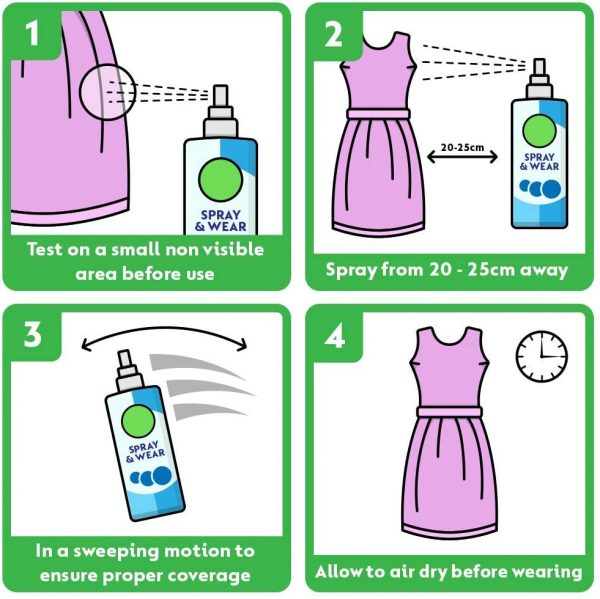 1

SPRAY & WEAR

Test on a small non visible area before use

2

20-25cm

SPRAY & WEAR

Spray from 20 - 25cm away

3

SPRAY & WEAR

In a sweeping motion to ensure proper coverage

4

Allow to air dry before wearing